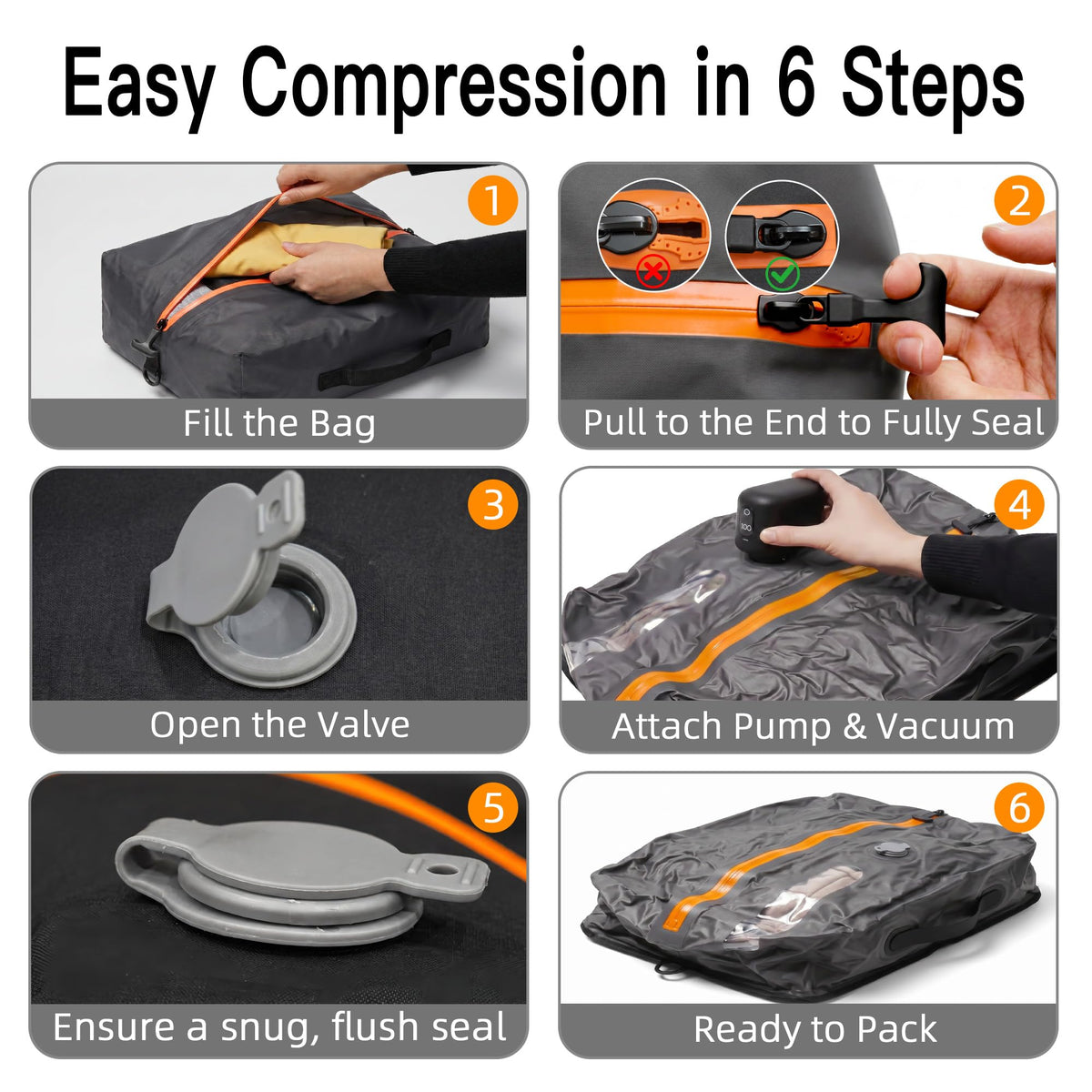 Easy Compression in 6 Steps

1
Fill the Bag

2
Pull to the End to Fully Seal

3
Open the Valve

4
100
Attach Pump & Vacuum

5
Ensure a snug, flush seal

6
Ready to Pack