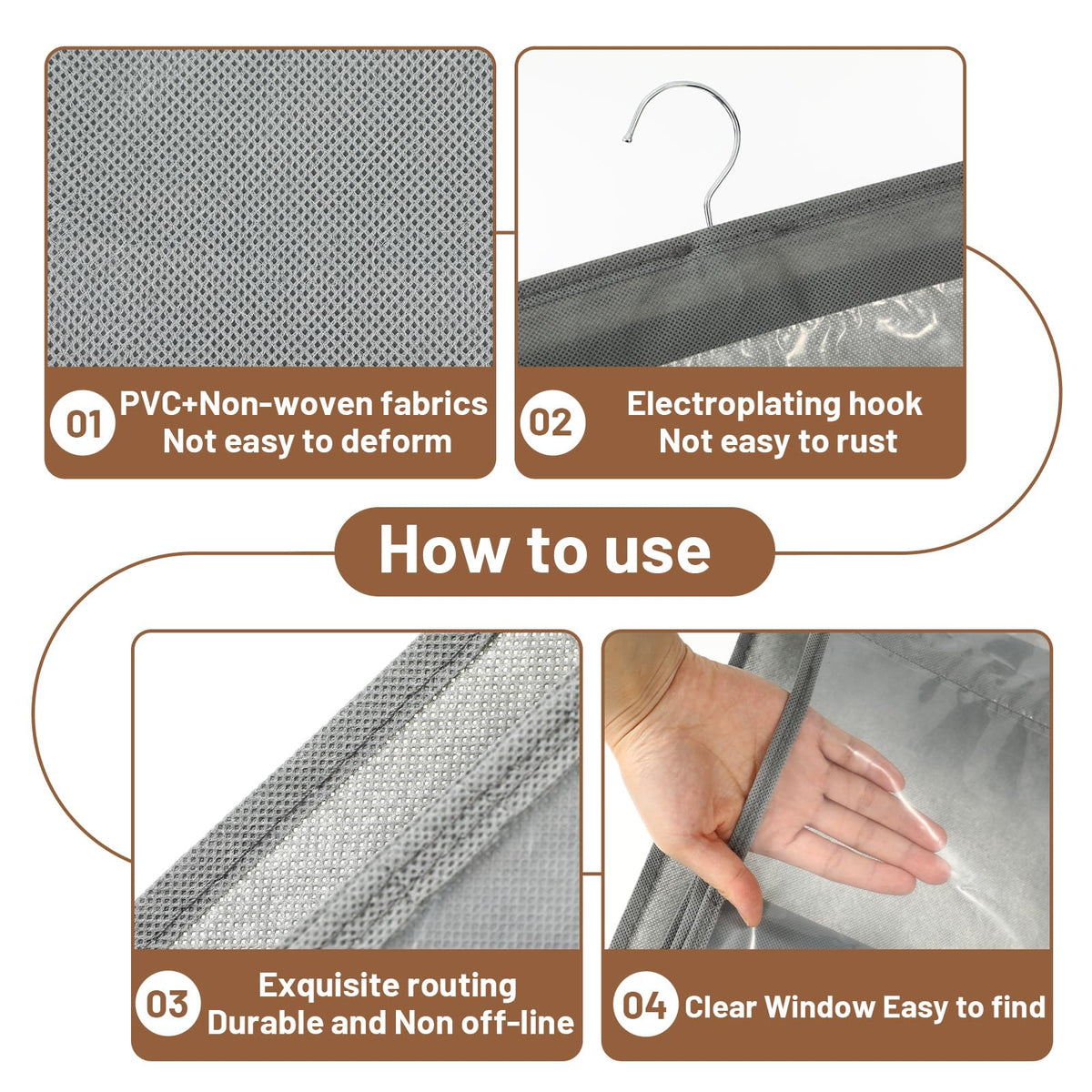 01 PVC+Non-woven fabrics
Not easy to deform

02 Electroplating hook
Not easy to rust

How to use

03 Exquisite routing
Durable and Non off-line

04 Clear Window Easy to find