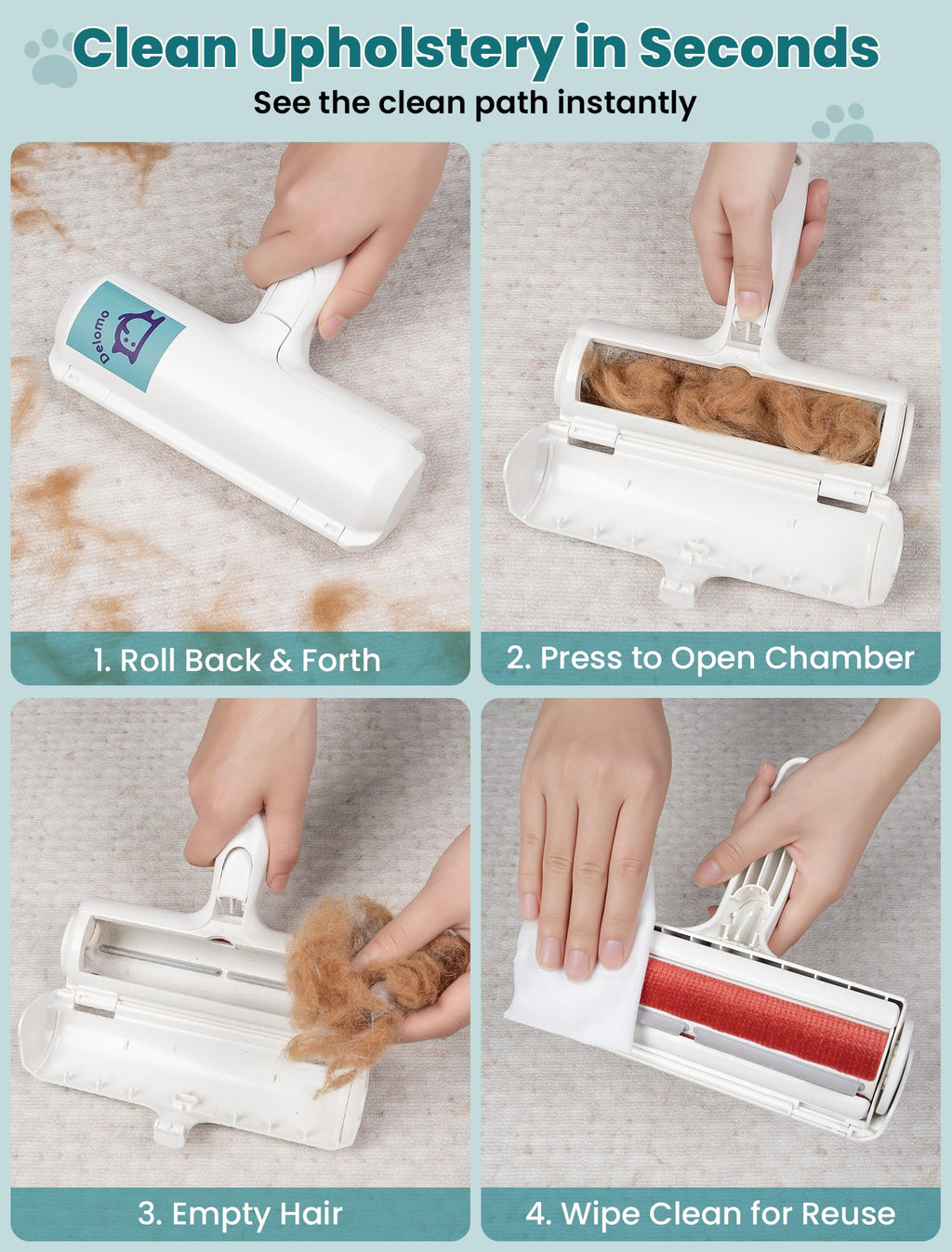 Clean Upholstery in Seconds
See the clean path instantly

Delomo

1. Roll Back & Forth

2. Press to Open Chamber

3. Empty Hair

4. Wipe Clean for Reuse