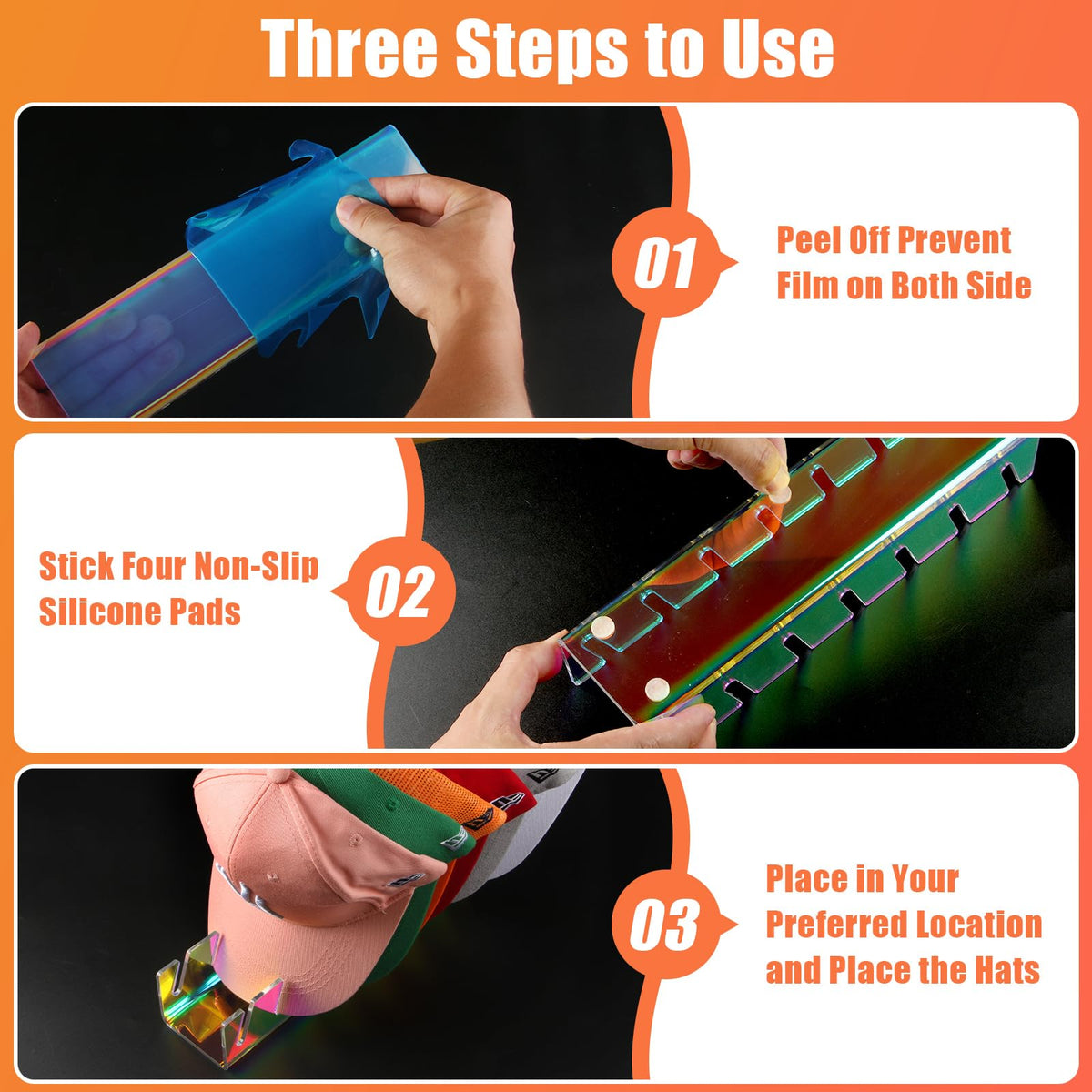 Three Steps to Use

01

Peel Off Prevent Film on Both Side

Stick Four Non-Slip Silicone Pads

02

03

Place in Your Preferred Location and Place the Hats