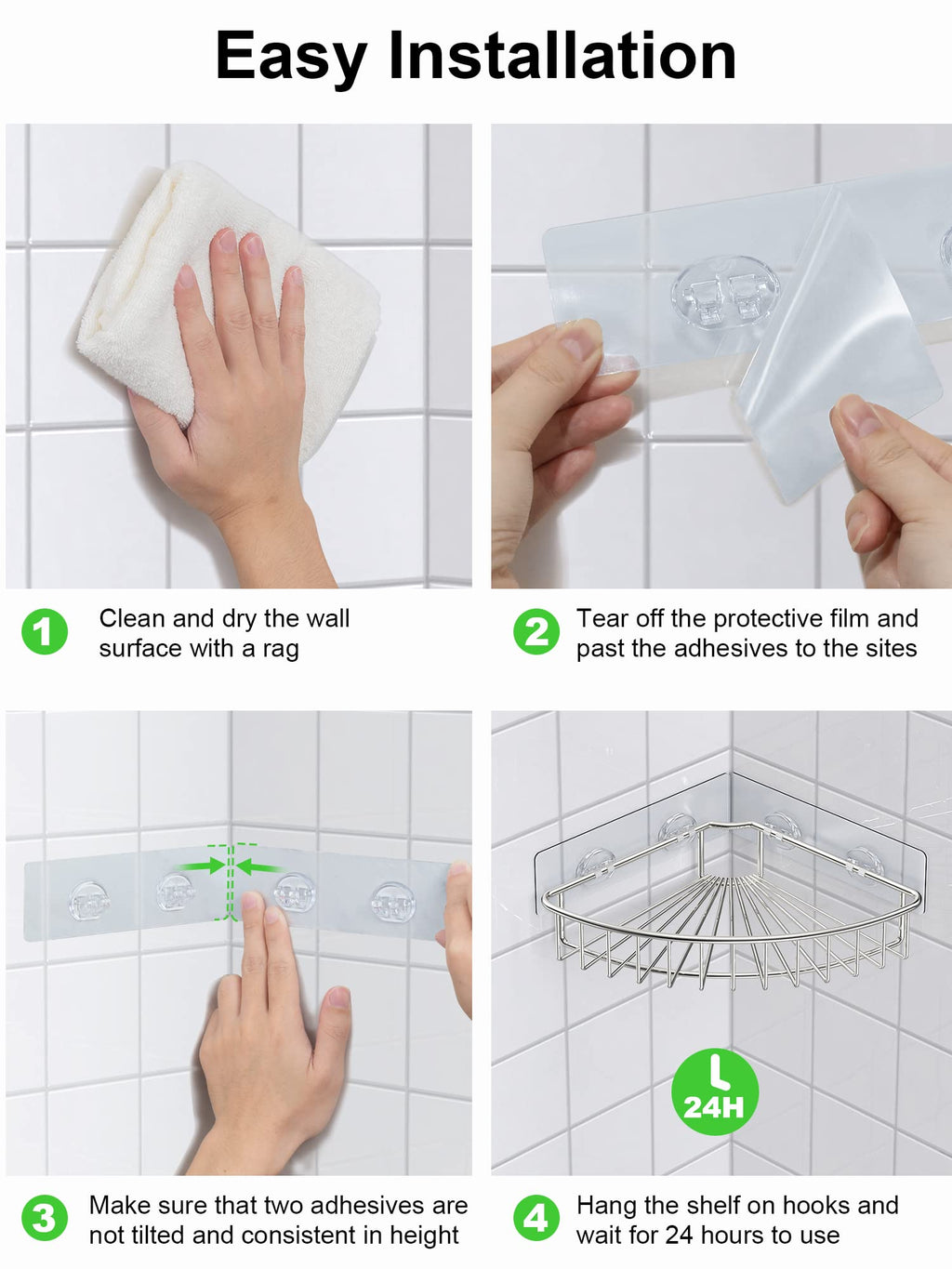 Easy Installation

1 Clean and dry the wall surface with a rag

2 Tear off the protective film and past the adhesives to the sites

24H

3 Make sure that two adhesives are not tilted and consistent in height

4 Hang the shelf on hooks and wait for 24 hours to use