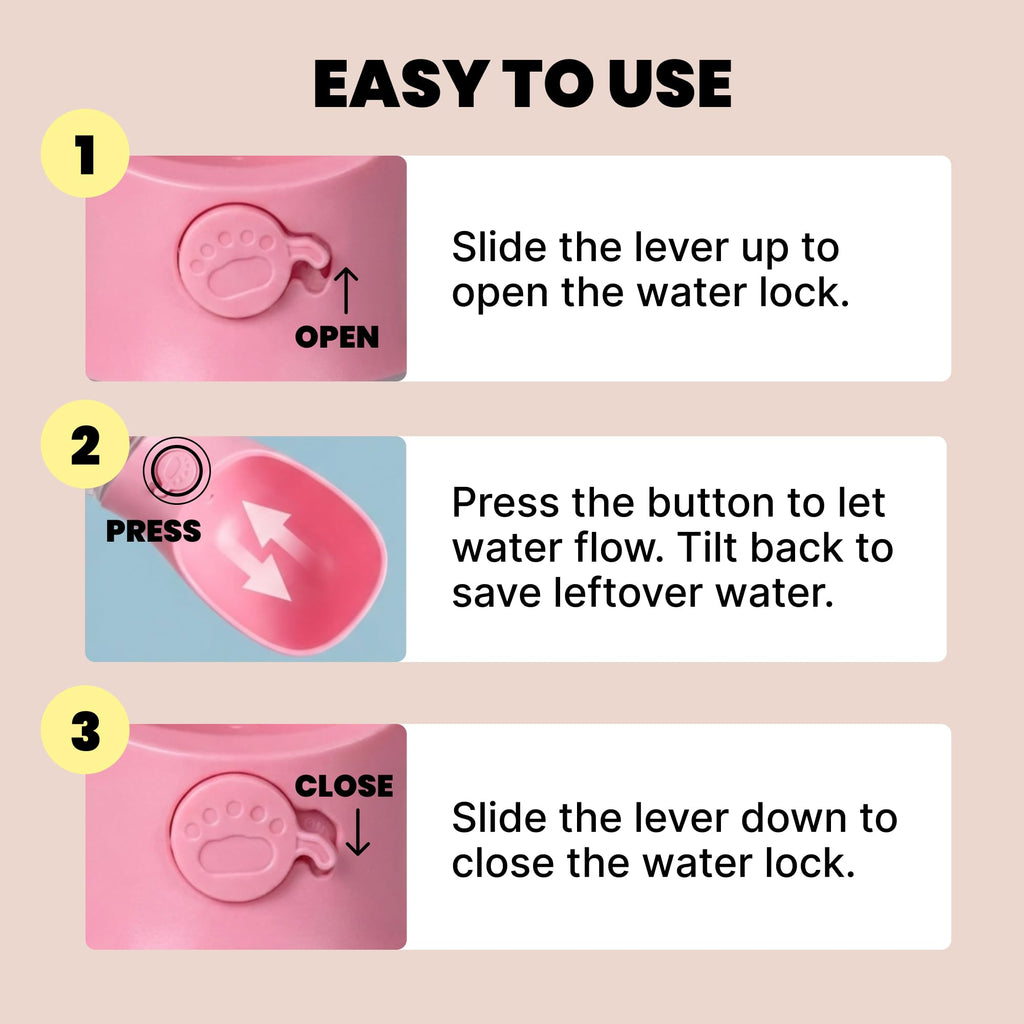 EASY TO USE

1

OPEN

Slide the lever up to open the water lock.

2

PRESS

Press the button to let water flow. Tilt back to save leftover water.

3

CLOSE

Slide the lever down to close the water lock.