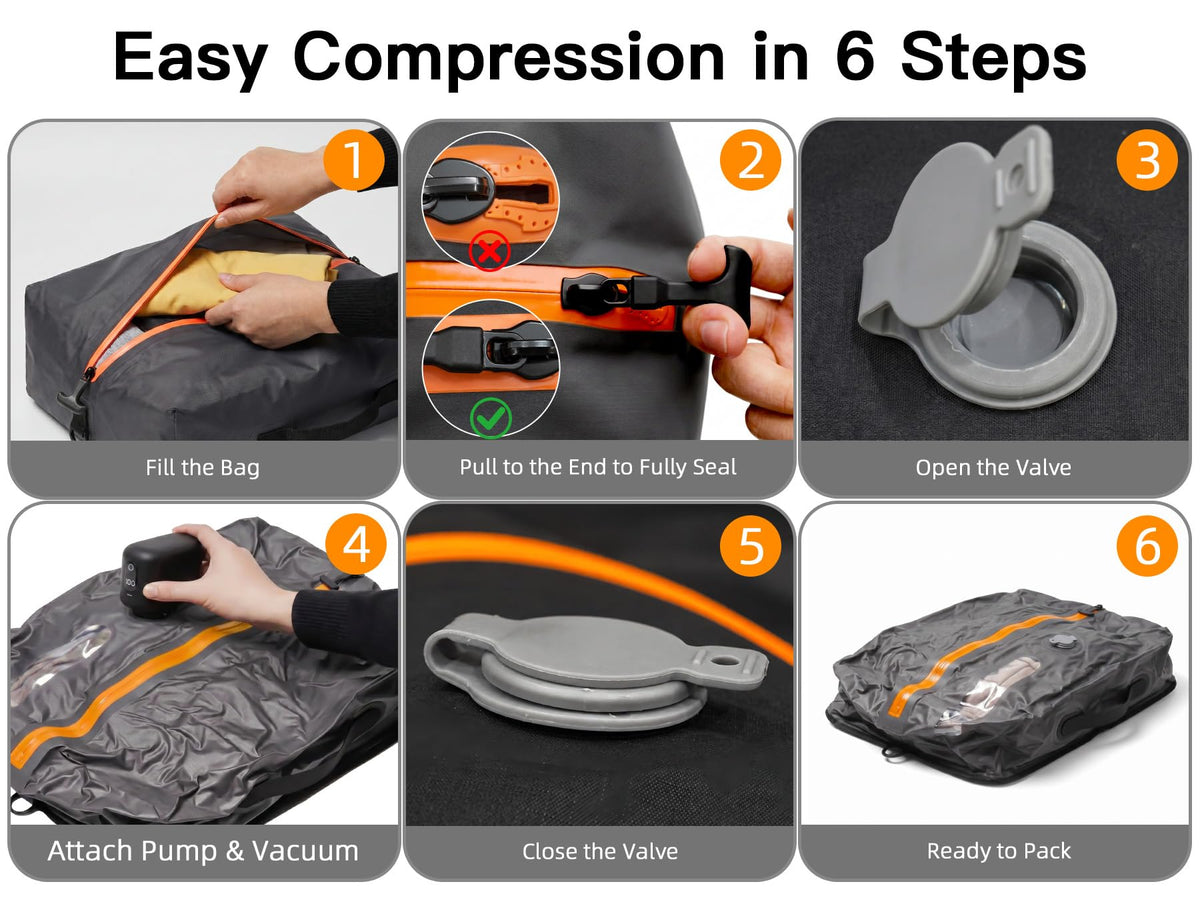 Easy Compression in 6 Steps

1
Fill the Bag

2
Pull to the End to Fully Seal

3
Open the Valve

4
Attach Pump & Vacuum

5
Close the Valve

6
Ready to Pack