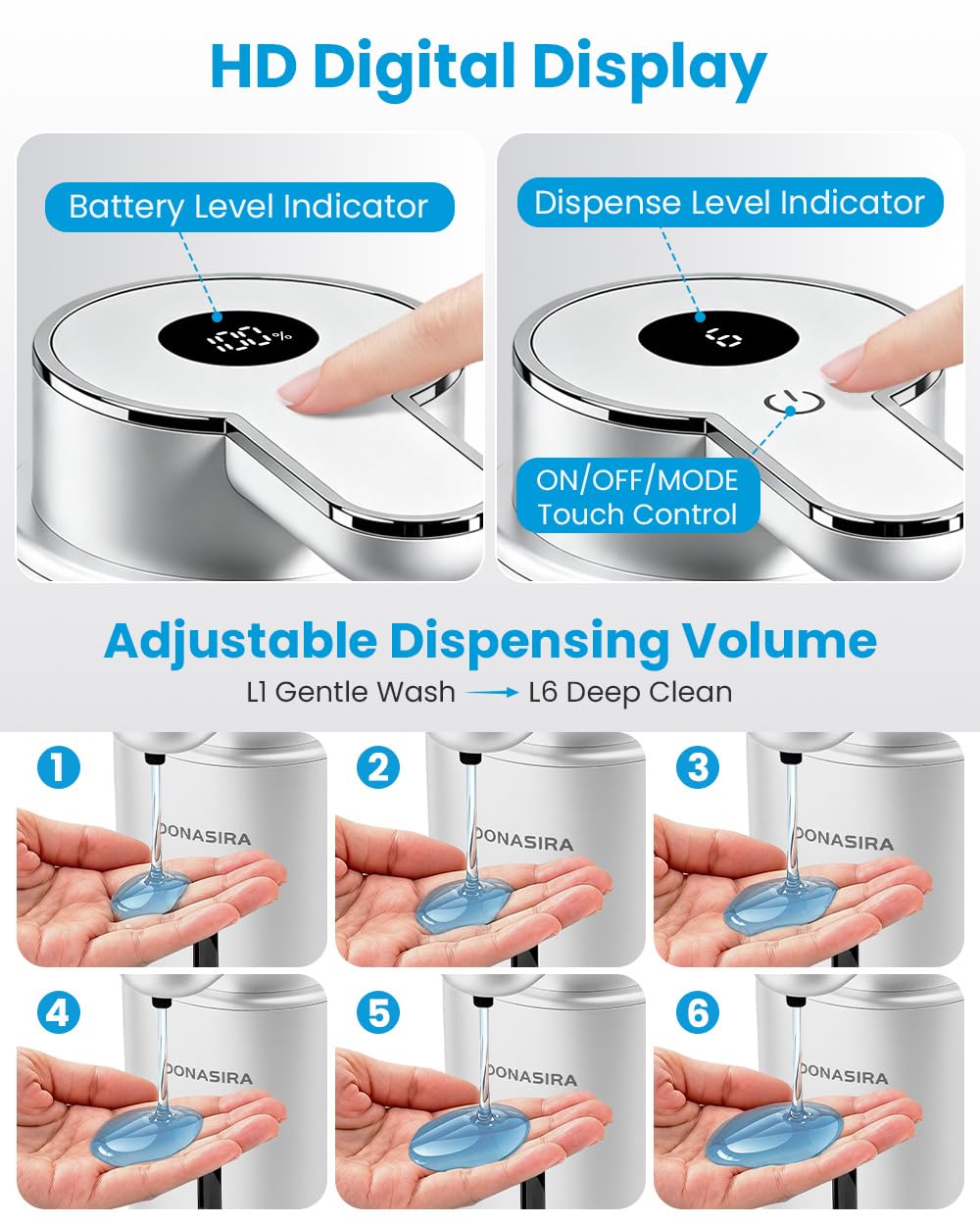 HD Digital Display

Battery Level Indicator

100%

Dispense Level Indicator

L6

ON/OFF/MODE Touch Control

Adjustable Dispensing Volume

L1 Gentle Wash → L6 Deep Clean

1

DONASIRA

2

DONASIRA

3

DONASIRA

4

DONASIRA

5

DONASIRA

6

DONASIRA