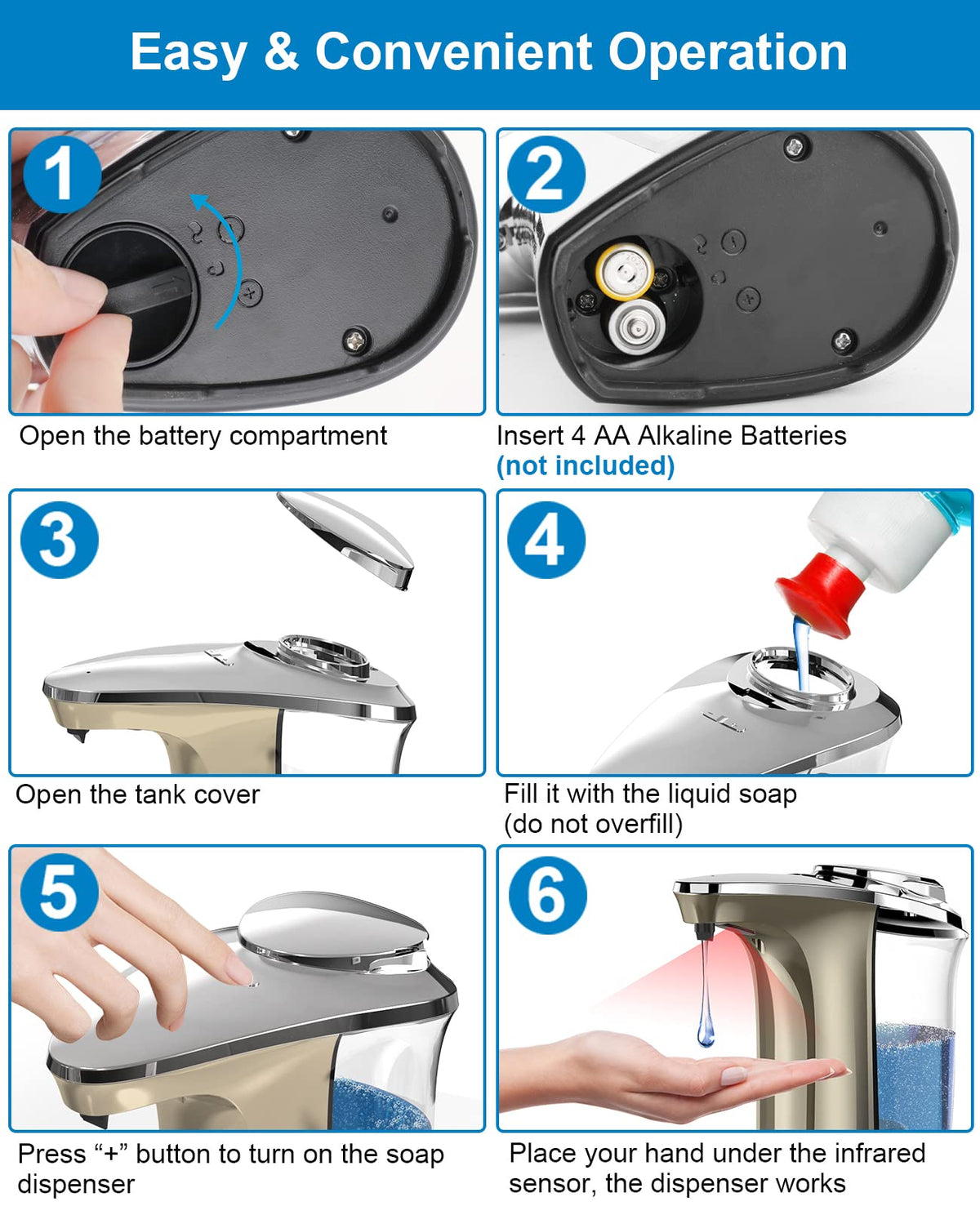 Easy & Convenient Operation

1

Open the battery compartment

2

Insert 4 AA Alkaline Batteries
(not included)

3

Open the tank cover

4

Fill it with the liquid soap
(do not overfill)

5

Press “+” button to turn on the soap dispenser

6

Place your hand under the infrared sensor, the dispenser works