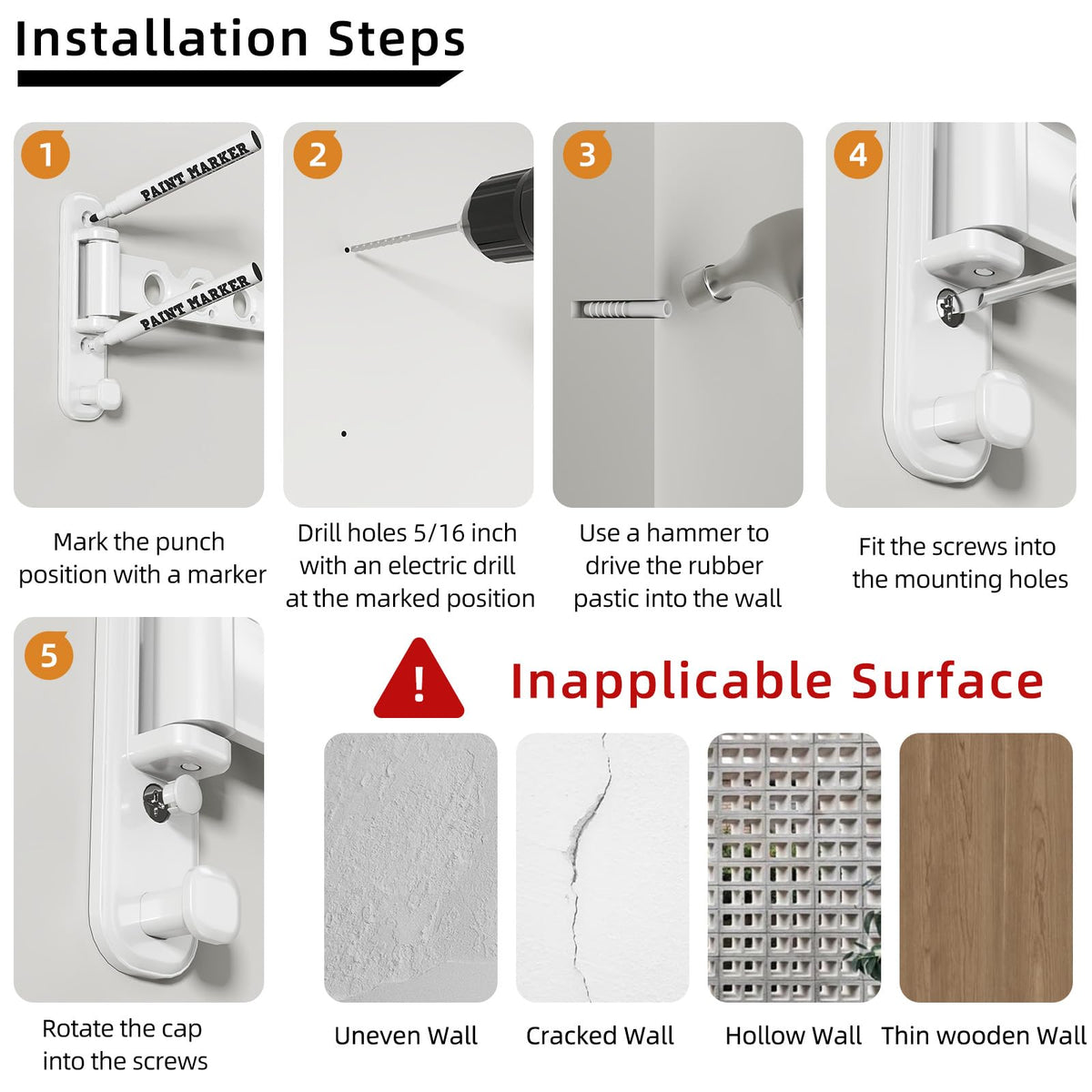 Installation Steps

1

PAINT MARKER

PAINT MARKER

Mark the punch position with a marker

2

Drill holes 5/16 inch with an electric drill at the marked position

3

Use a hammer to drive the rubber pastic into the wall

4

Fit the screws into the mounting holes

5

Rotate the cap into the screws

!

Inapplicable Surface

Uneven Wall

Cracked Wall

Hollow Wall

Thin wooden Wall