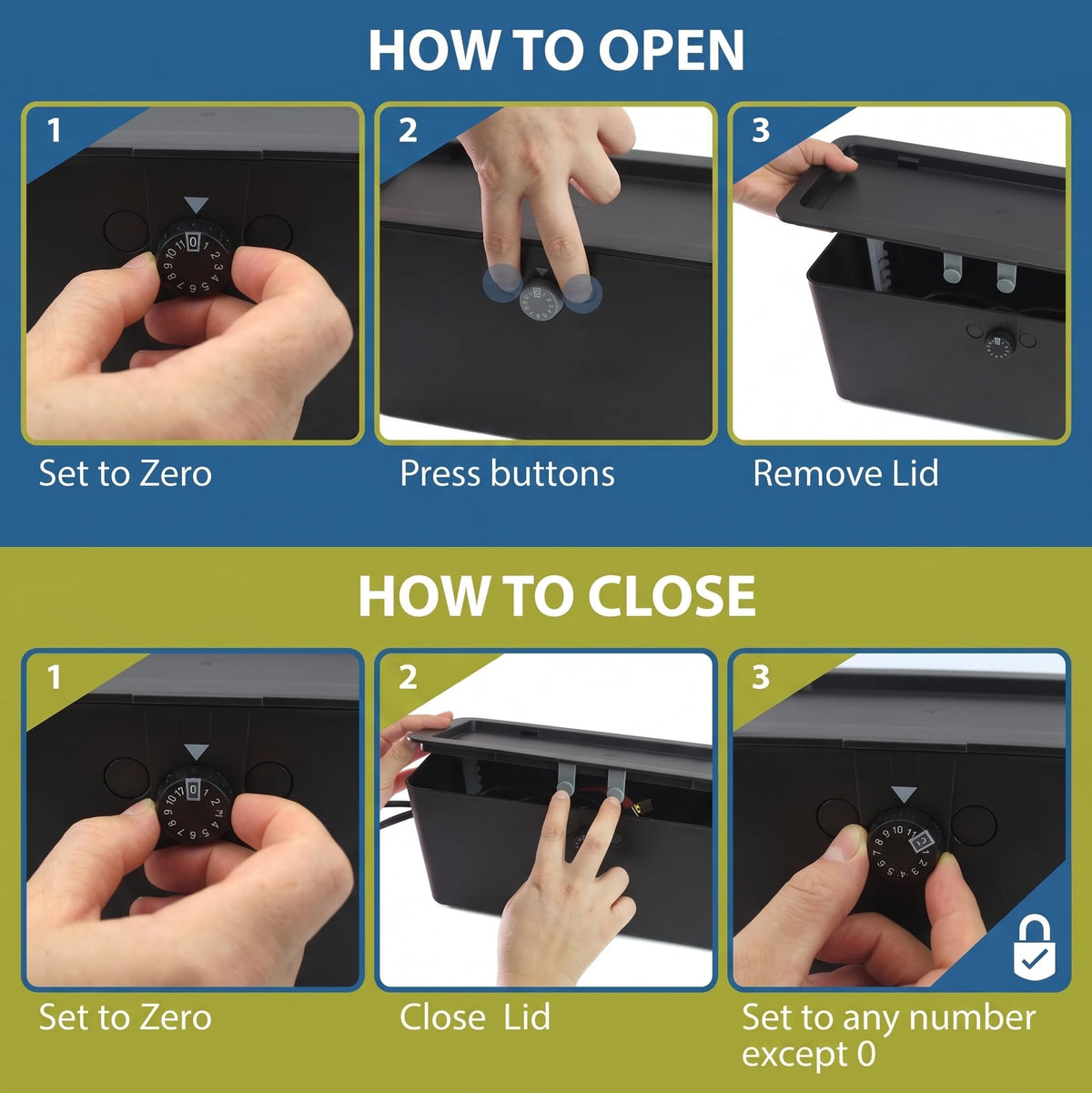 HOW TO OPEN

1

Set to Zero

2

Press buttons

3

Remove Lid

HOW TO CLOSE

1

Set to Zero

2

Close Lid

3

Set to any number except 0