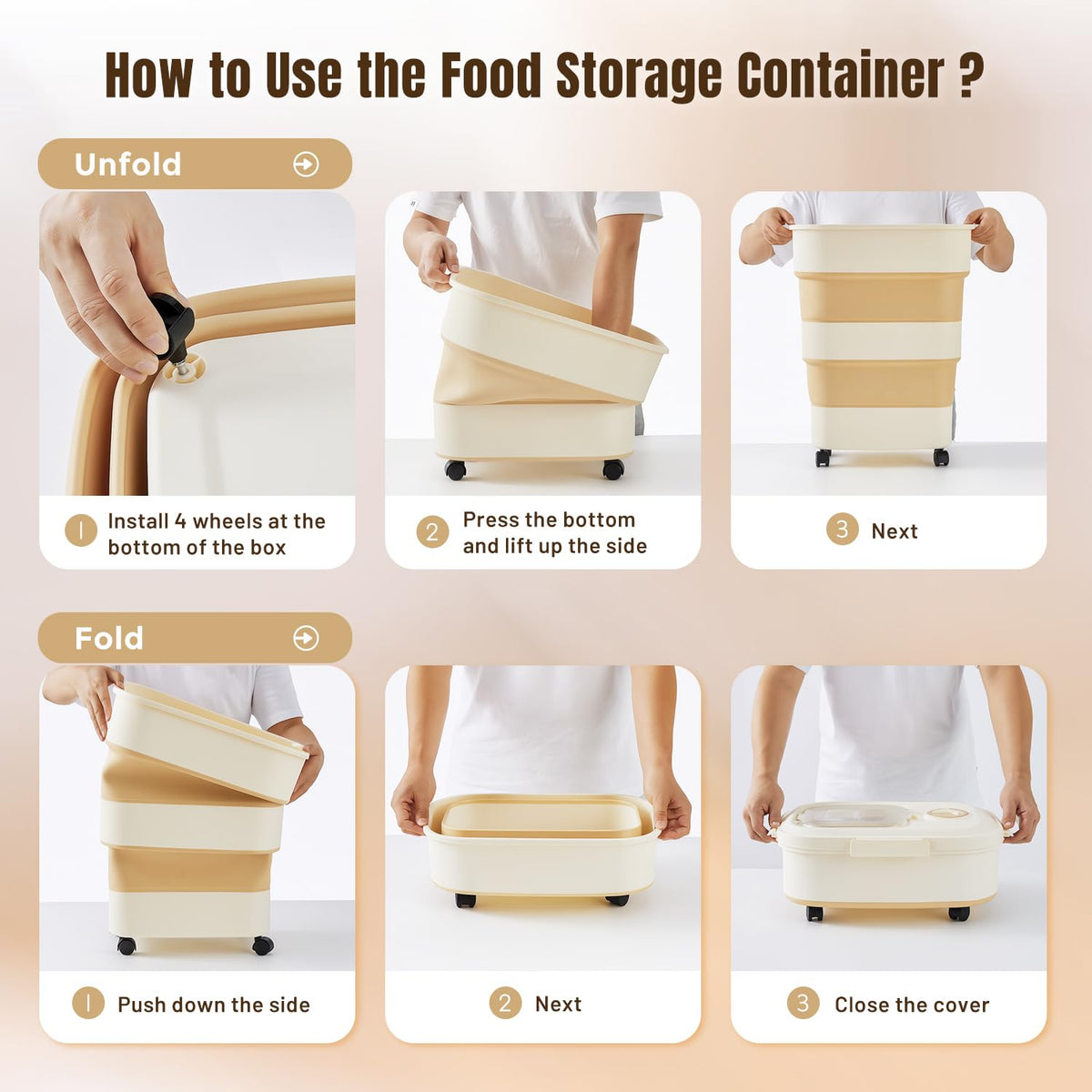 How to Use the Food Storage Container ?

Unfold

1 Install 4 wheels at the bottom of the box

2 Press the bottom and lift up the side

3 Next

Fold

1 Push down the side

2 Next

3 Close the cover