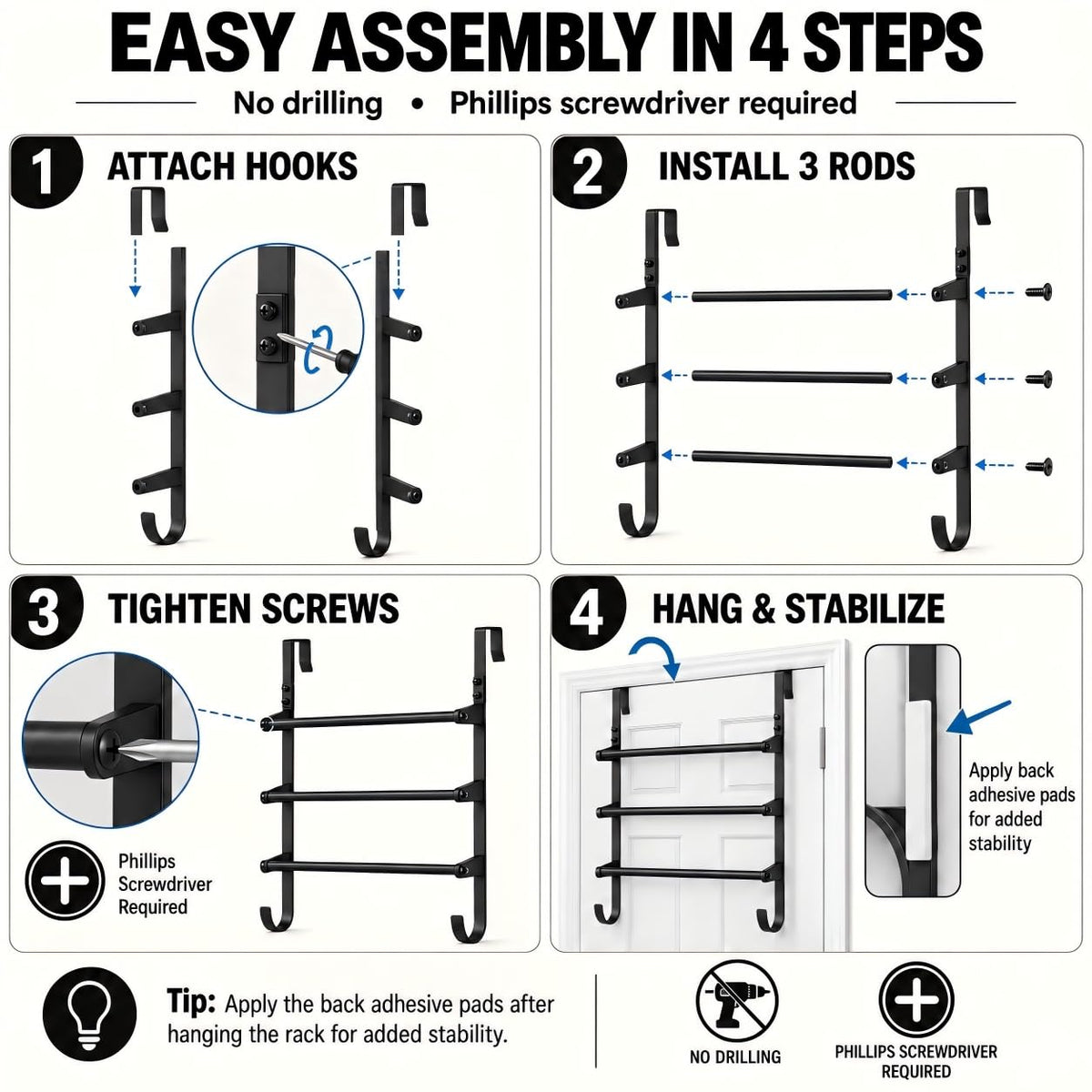 EASY ASSEMBLY IN 4 STEPS

No drilling • Phillips screwdriver required

1 ATTACH HOOKS

2 INSTALL 3 RODS

3 TIGHTEN SCREWS

Phillips Screwdriver Required

4 HANG & STABILIZE

Apply back adhesive pads for added stability

Tip: Apply the back adhesive pads after hanging the rack for added stability.

NO DRILLING

PHILLIPS SCREWDRIVER REQUIRED