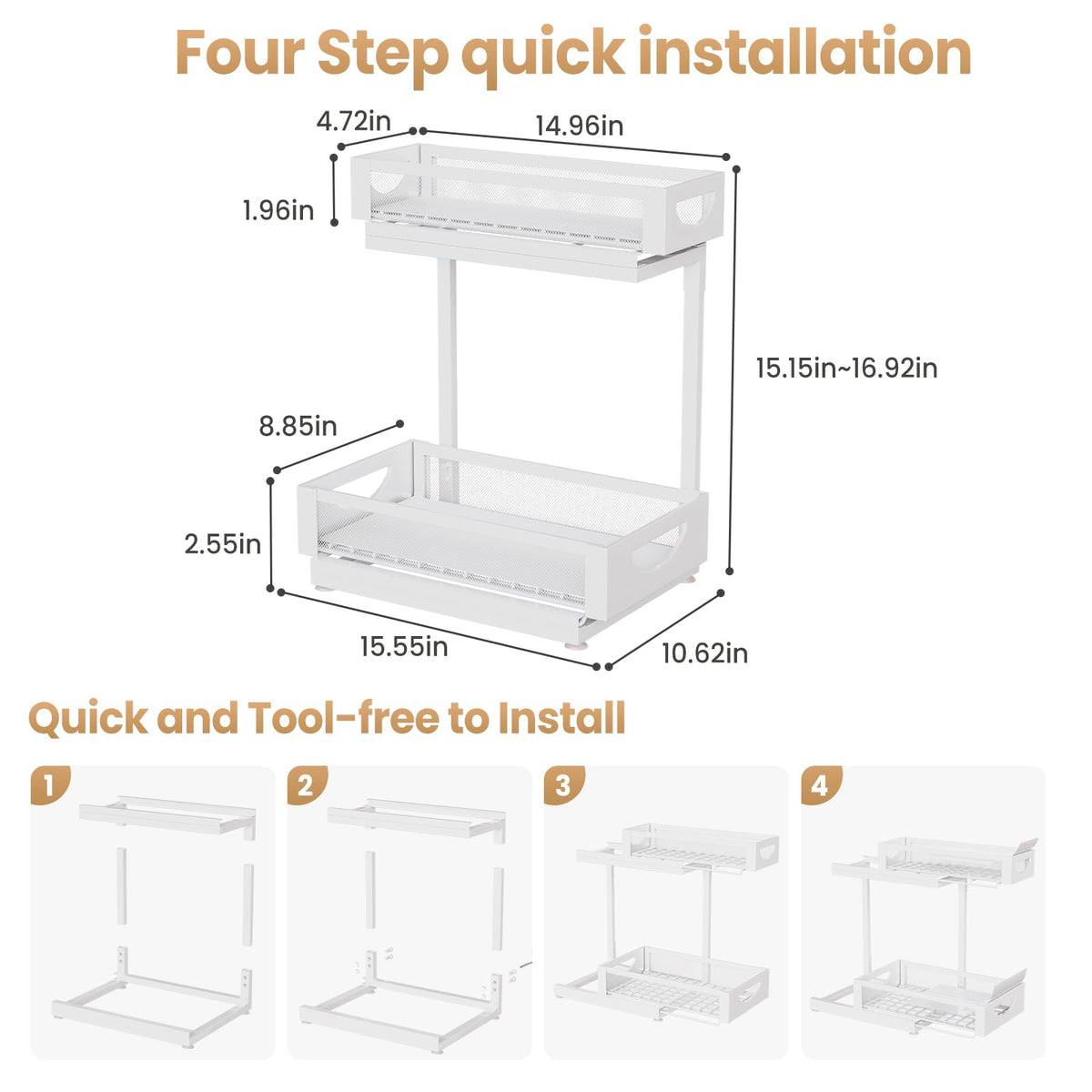 Four Step quick installation

4.72in

14.96in

1.96in

15.15in~16.92in

8.85in

2.55in

15.55in

10.62in

Quick and Tool-free to Install

1

2

3

4